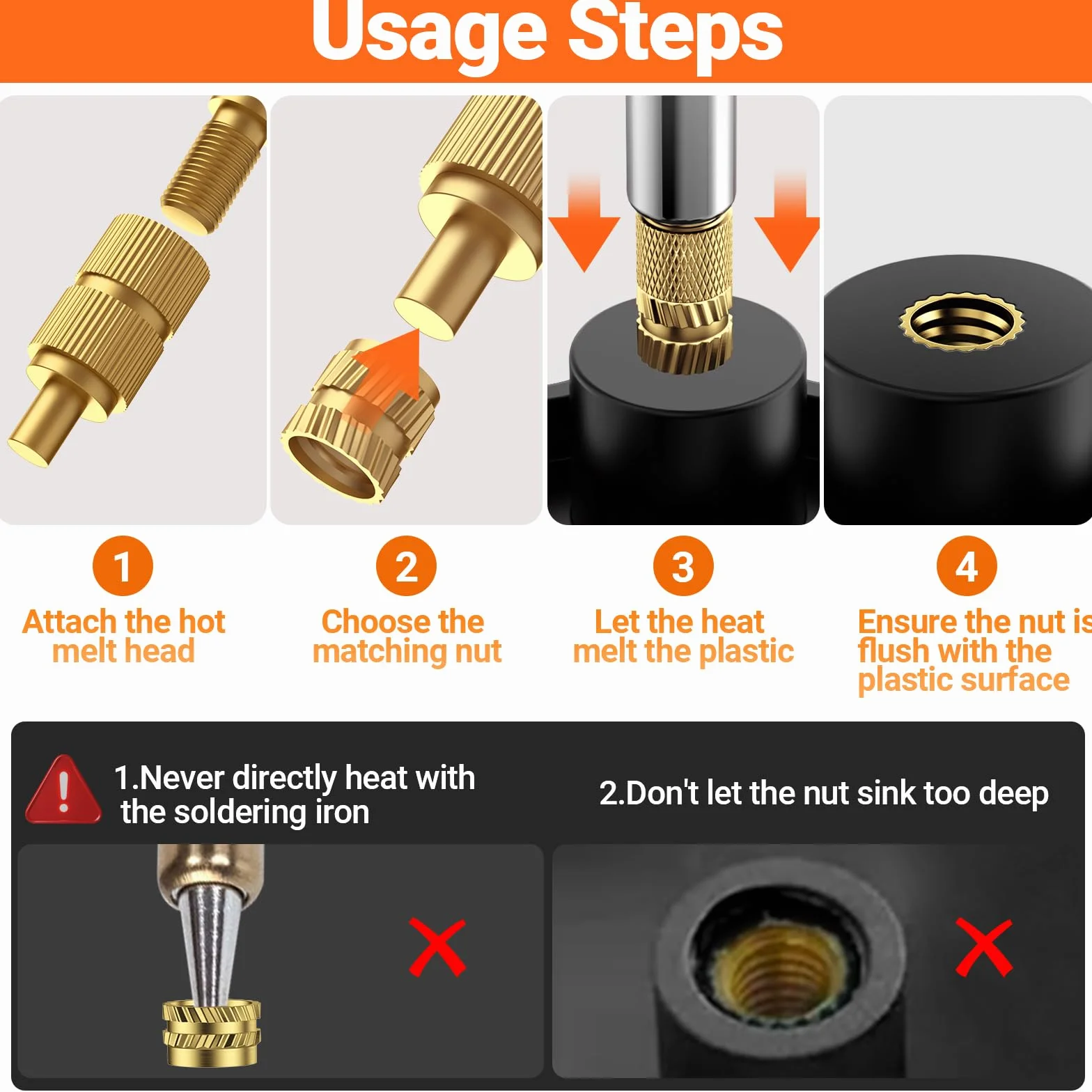 Usage Steps

1
Attach the hot melt head

2
Choose the matching nut

3
Let the heat melt the plastic

4
Ensure the nut is flush with the plastic surface

1.Never directly heat with the soldering iron

2.Don't let the nut sink too deep