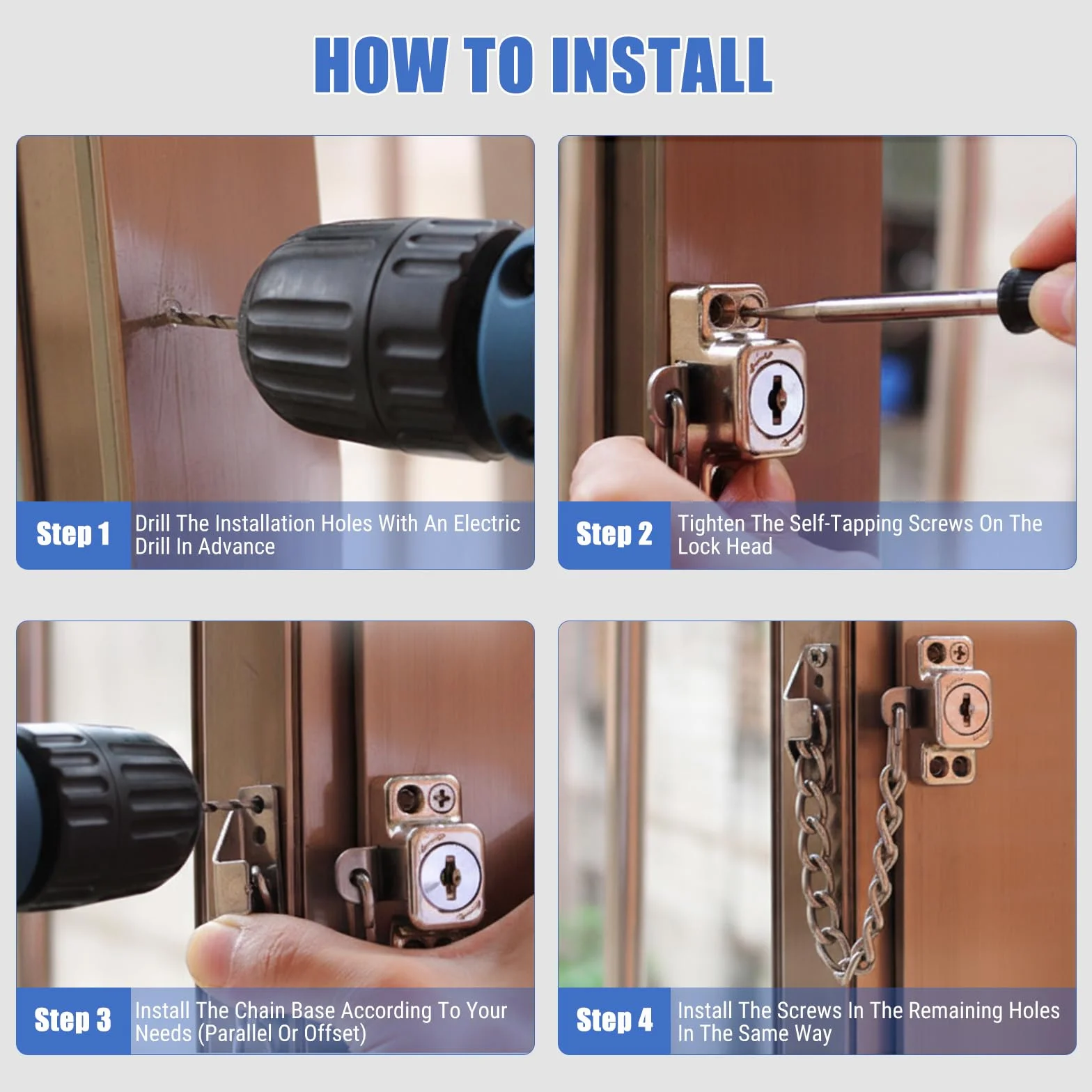 HOW TO INSTALL

Step 1

Drill The Installation Holes With An Electric Drill In Advance

Step 2

Tighten The Self-Tapping Screws On The Lock Head

Step 3

Install The Chain Base According To Your Needs (Parallel Or Offset)

Step 4

Install The Screws In The Remaining Holes In The Same Way