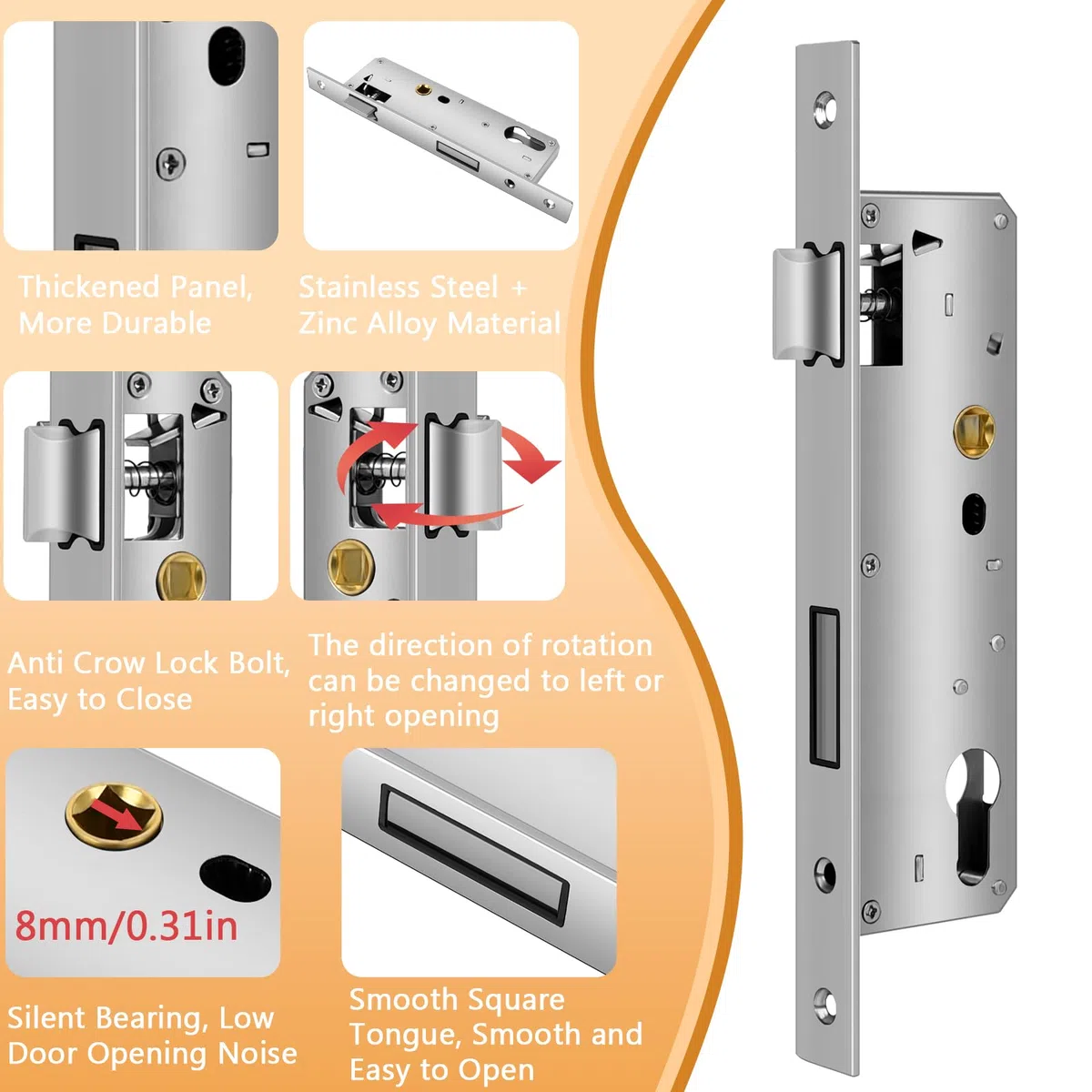 Thickened Panel, More Durable

Stainless Steel + Zinc Alloy Material

Anti Crow Lock Bolt, Easy to Close

The direction of rotation can be changed to left or right opening

8mm/0.31in

Silent Bearing, Low Door Opening Noise

Smooth Square Tongue, Smooth and Easy to Open